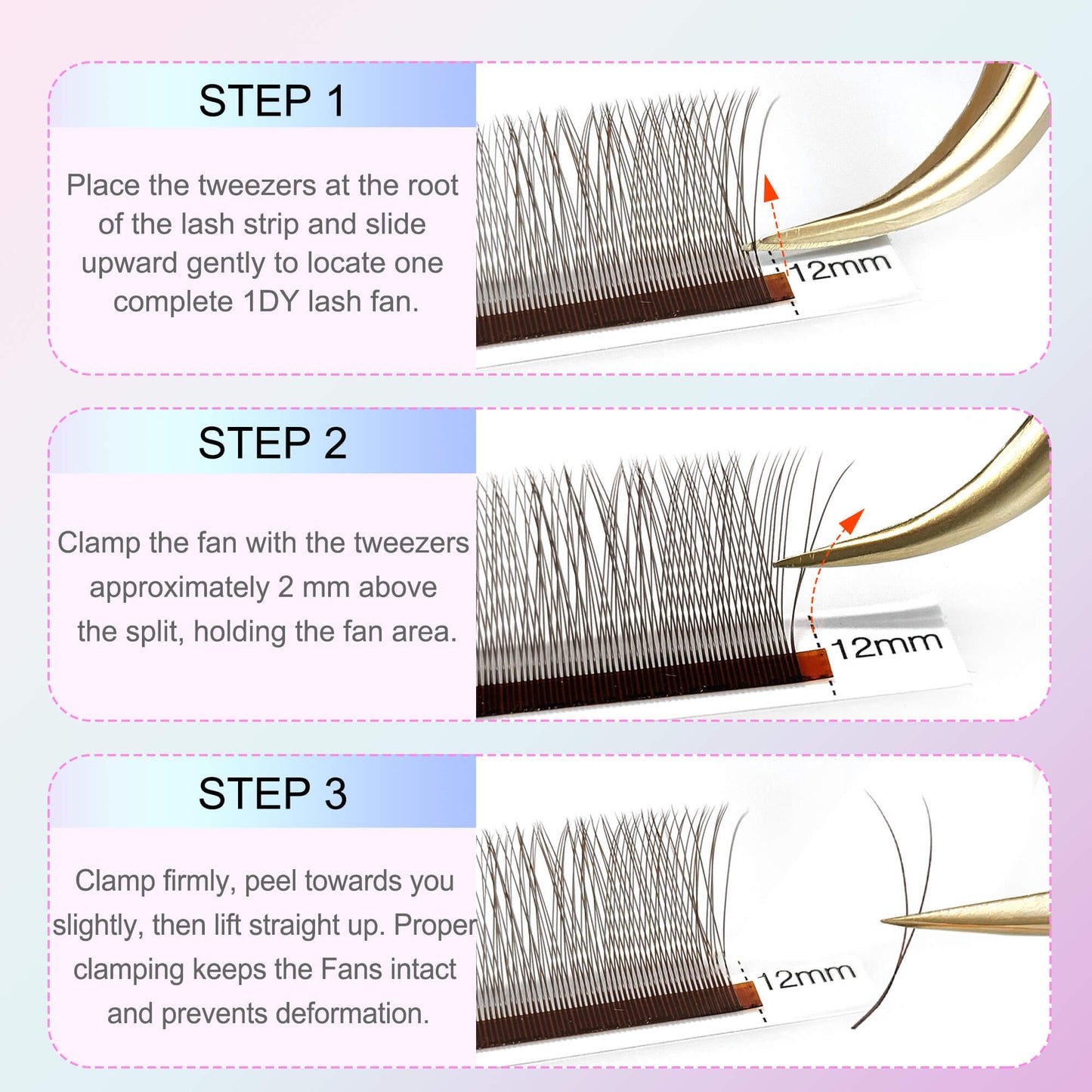 STEP 1

Place the tweezers at the root of the lash strip and slide upward gently to locate one complete 1DY lash fan.

12mm

STEP 2

Clamp the fan with the tweezers approximately 2 mm above the split, holding the fan area.

12mm

STEP 3

Clamp firmly, peel towards you slightly, then lift straight up. Proper clamping keeps the Fans intact and prevents deformation.

12mm